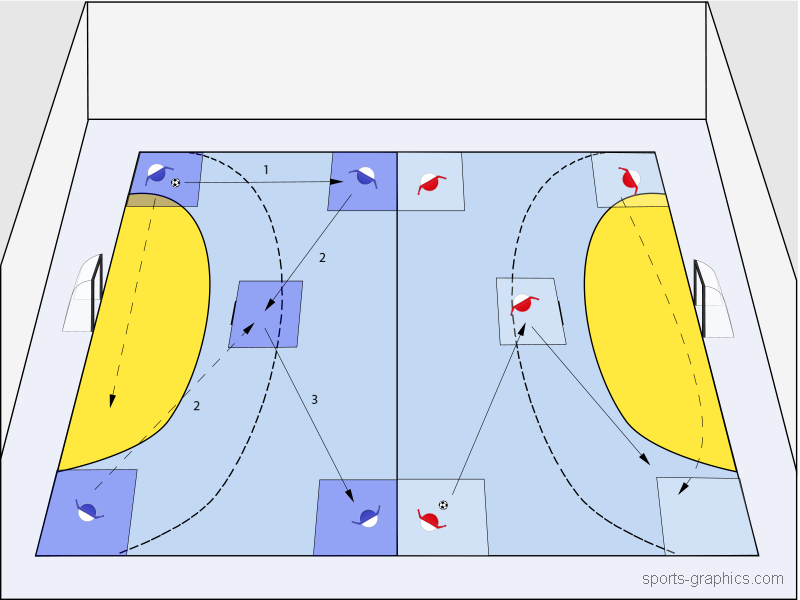 1

2

2

3

sports-graphics.com