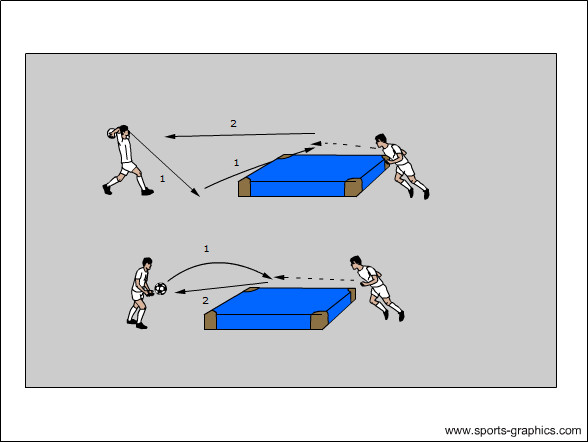 2

1

1

1

2

www.sports-graphics.com